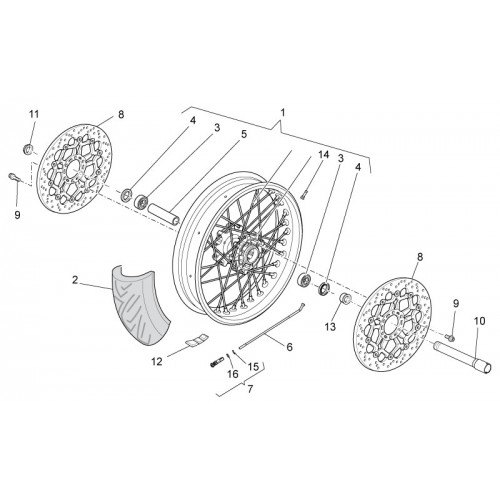 11
8
4
3
5
1
14
3
4
9
2
8
9
10
13
6
12
16
15
7